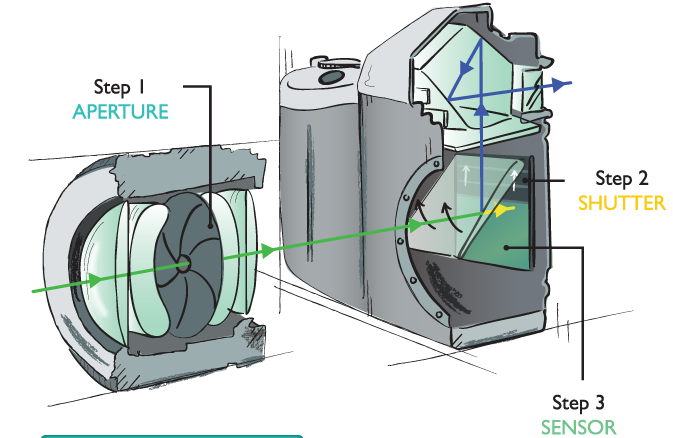 Step 1
APERTURE

Step 2
SHUTTER

Step 3
SENSOR